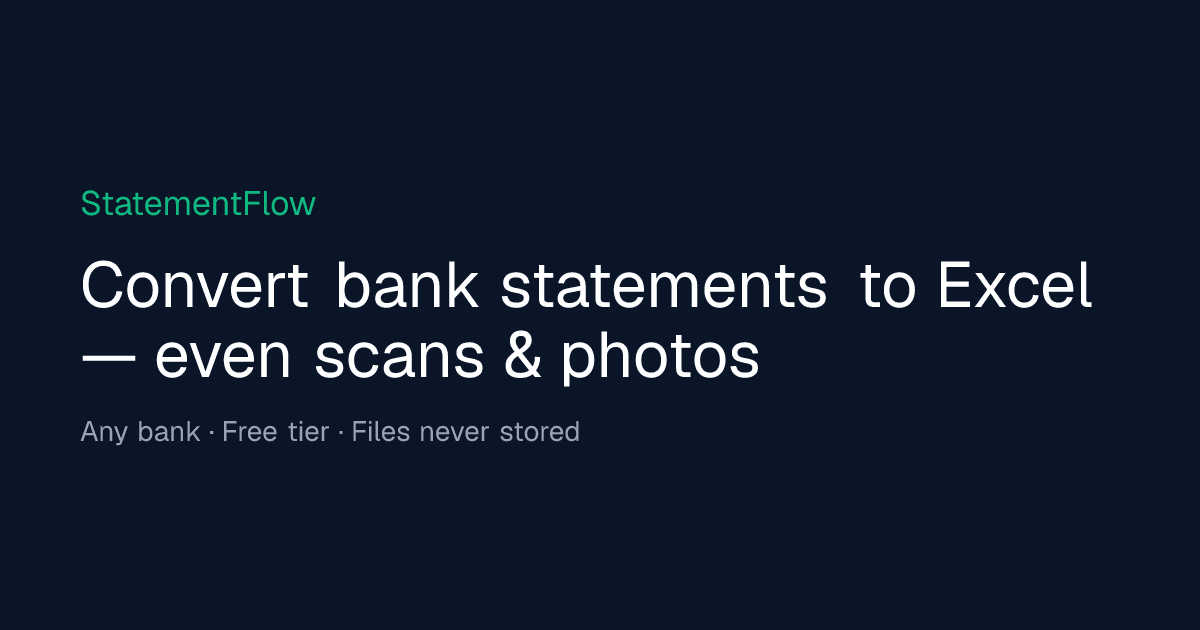 StatementFlow

Convert bank statements to Excel — even scans & photos

Any bank · Free tier · Files never stored